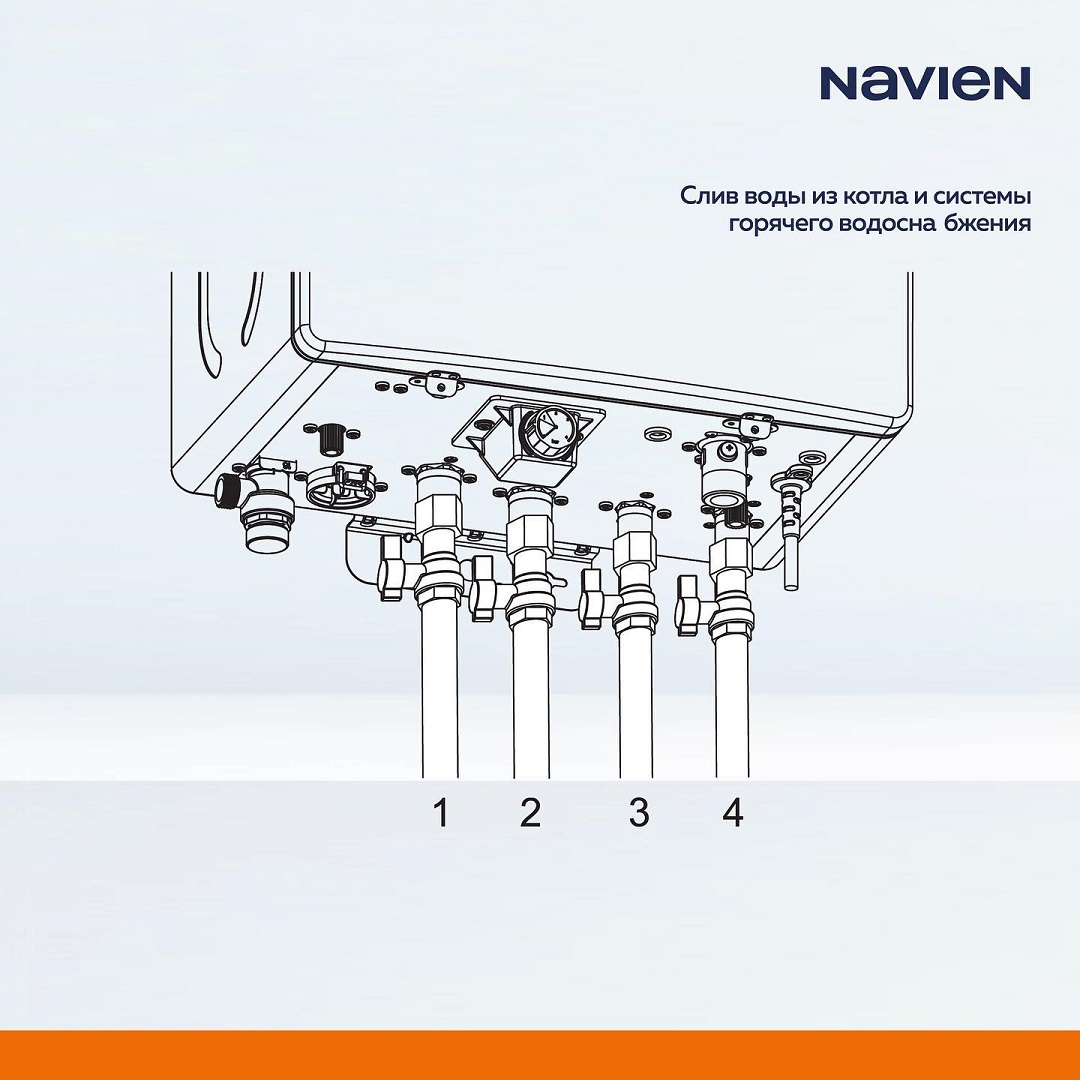 NAVIEN

Слив воды из котла и системы горячего водосна бжения

1 2 3 4