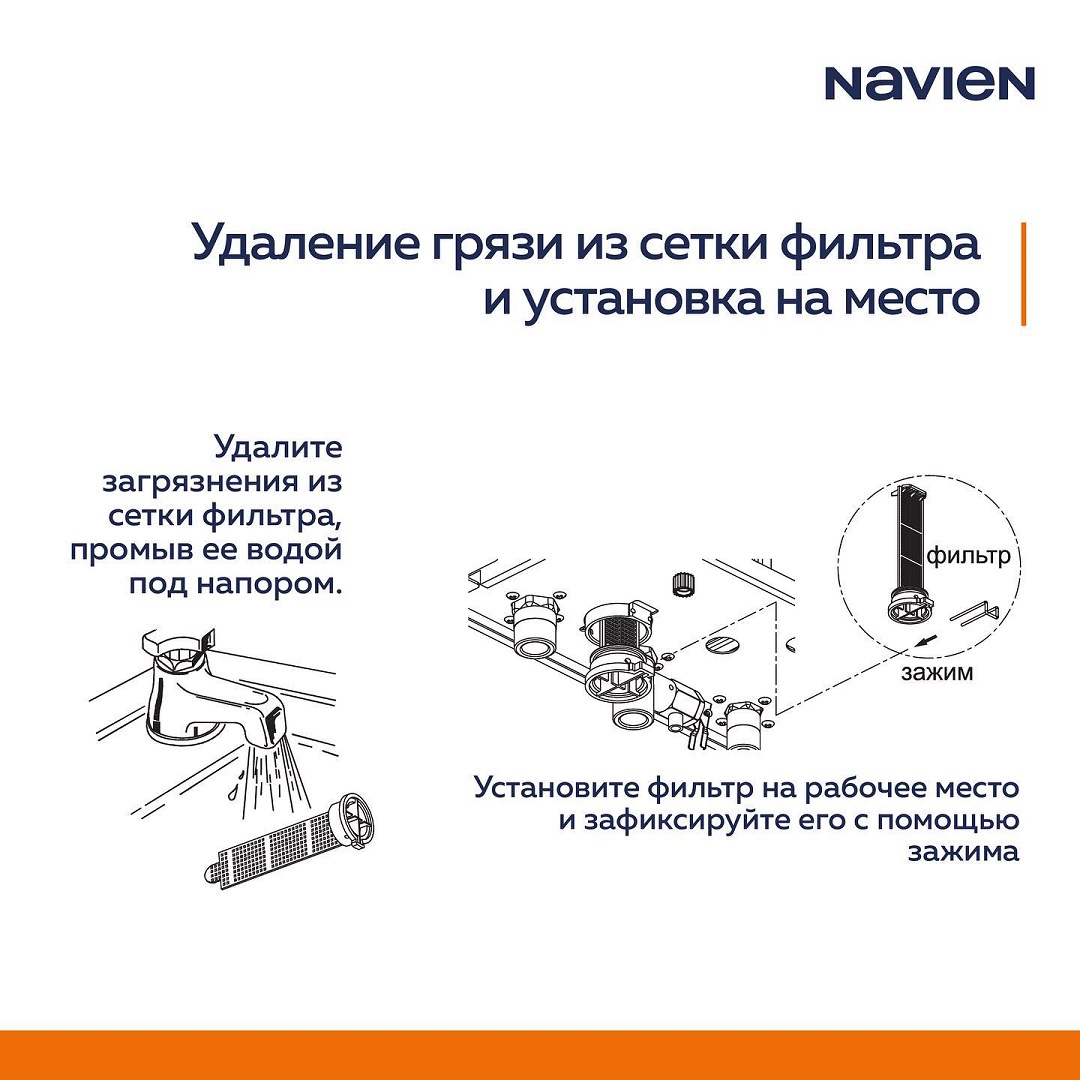 NAVIEN

Удаление грязи из сетки фильтра и установка на место

Удалите загрязнения из сетки фильтра, промыв ее водой под напором.

фильтр

зажим

Установите фильтр на рабочее место и зафиксируйте его с помощью зажима