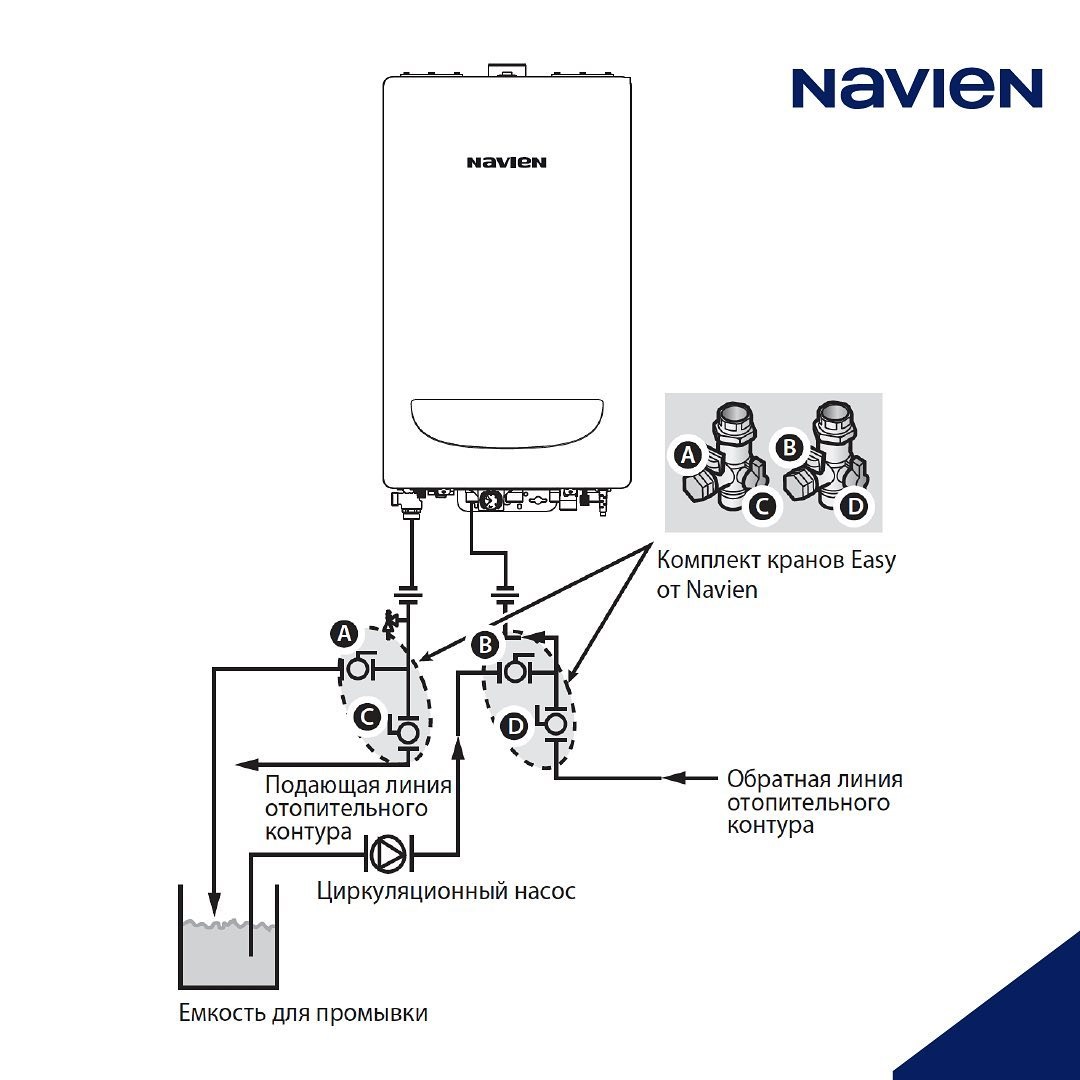 NAVIEN

NAVIEN

A
B
C
D

Комплект кранов Easy от Navien

A
B
C
D

Подающая линия отопительного контура

Обратная линия отопительного контура

Циркуляционный насос

Емкость для промывки