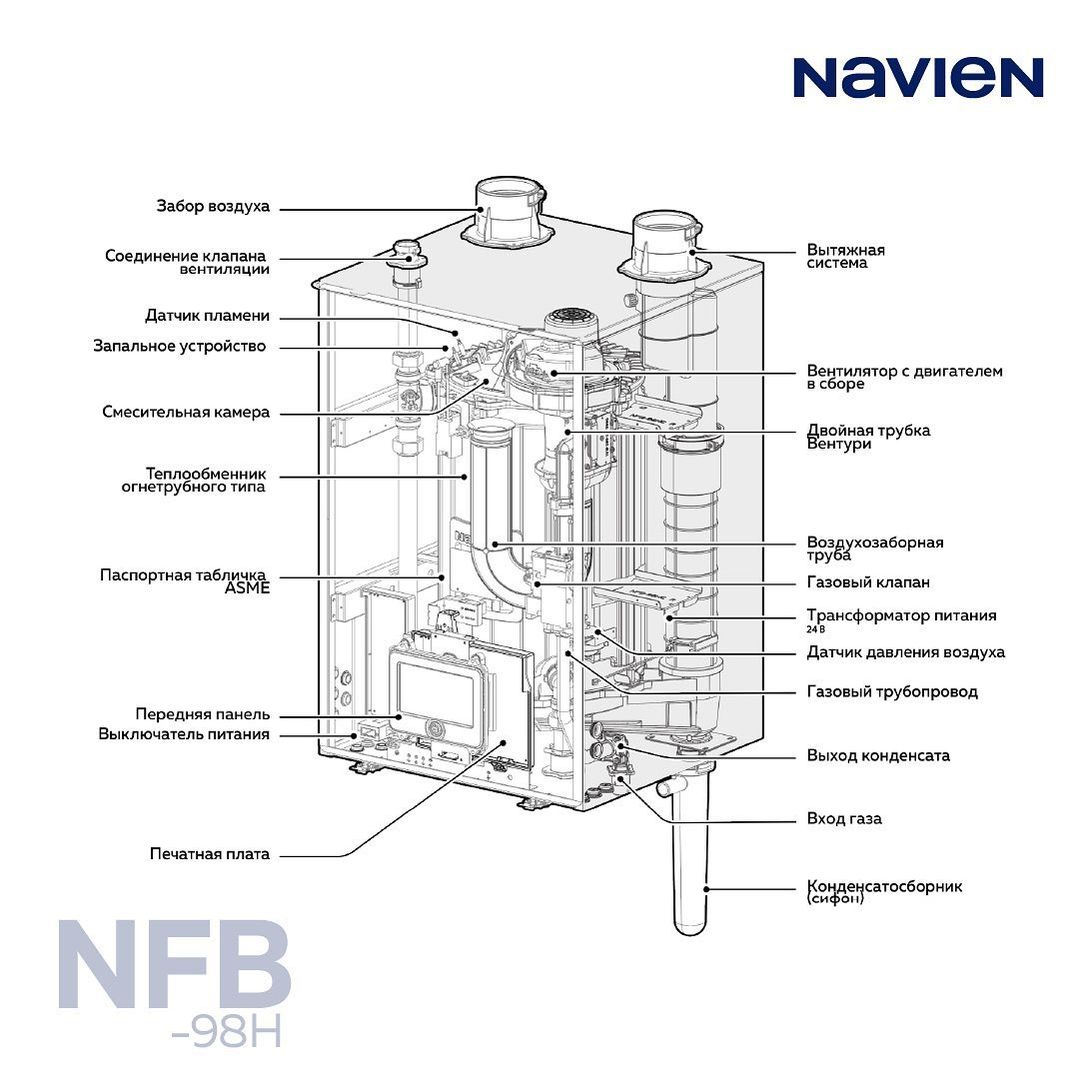 NAVIEN

Забор воздуха

Соединение клапана вентиляции

Датчик пламени

Запальное устройство

Смесительная камера

Теплообменник огнетрубного типа

Паспортная табличка ASME

Передняя панель

Выключатель питания

Печатная плата

Вытяжная система

Вентилятор с двигателем в сборе

Двойная трубка Вентури

Воздухозаборная труба

Газовый клапан

Трансформатор питания 24 В

Датчик давления воздуха

Газовый трубопровод

Выход конденсата

Вход газа

Конденсатосборник (сифон)

NFB -98H