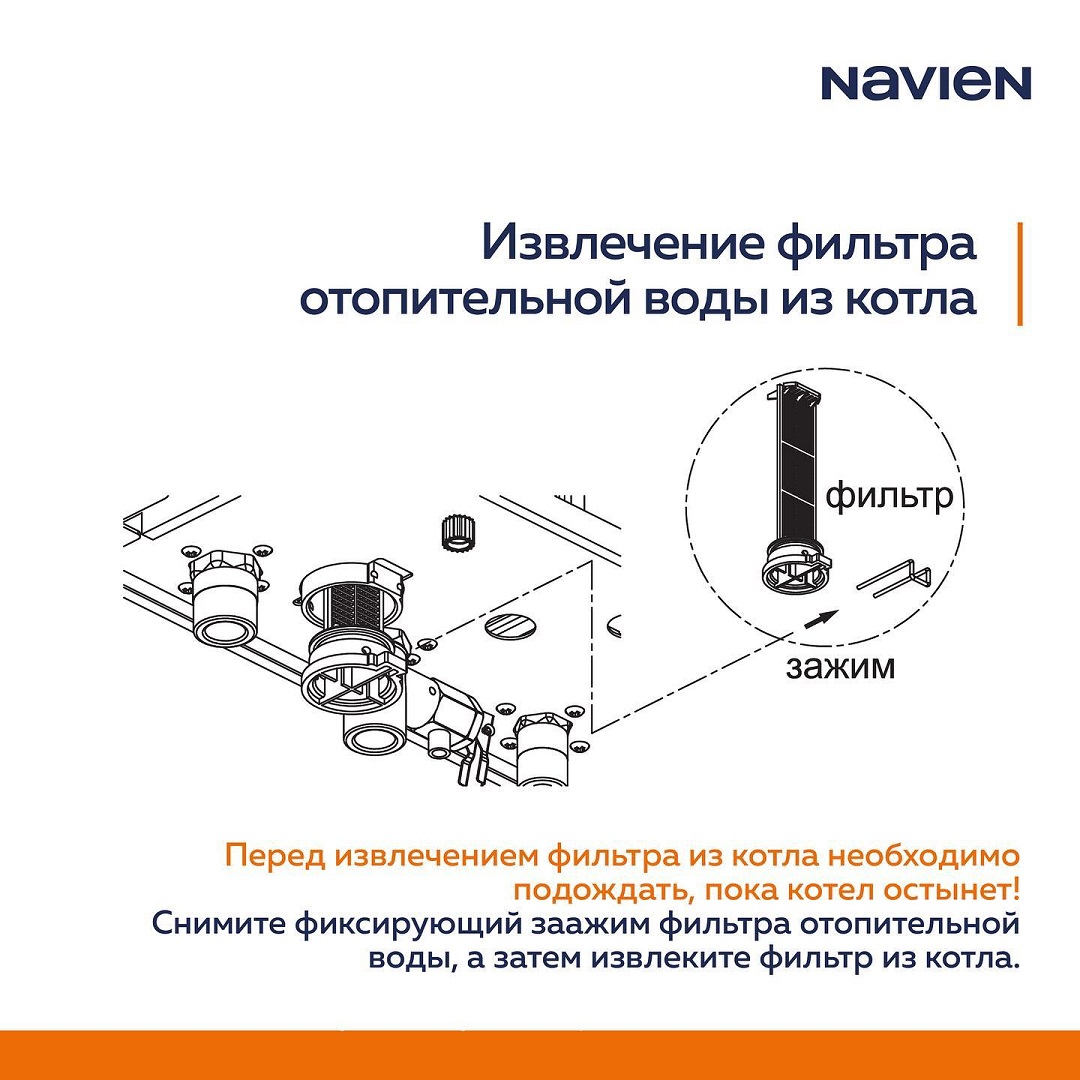 NAVIEN

Извлечение фильтра отопительной воды из котла

фильтр

зажим

Перед извлечением фильтра из котла необходимо подождать, пока котел остынет!
Снимите фиксирующий заажим фильтра отопительной воды, а затем извлеките фильтр из котла.