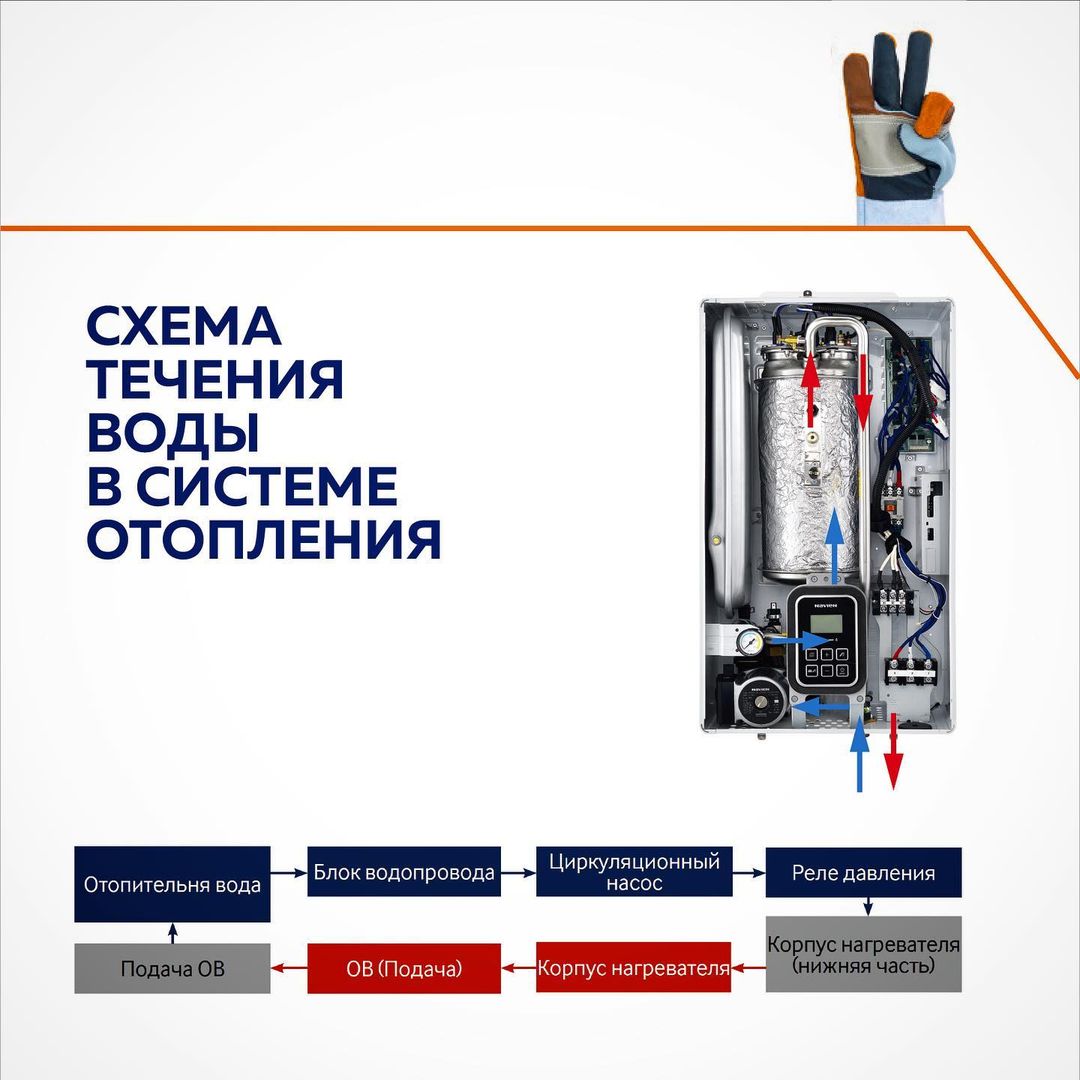 СХЕМА ТЕЧЕНИЯ ВОДЫ В СИСТЕМЕ ОТОПЛЕНИЯ

NAVIEN

NAVIEN

Отопительня вода

Блок водопровода

Циркуляционный насос

Реле давления

Корпус нагревателя (нижняя часть)

Корпус нагревателя

ОВ (Подача)

Подача ОВ