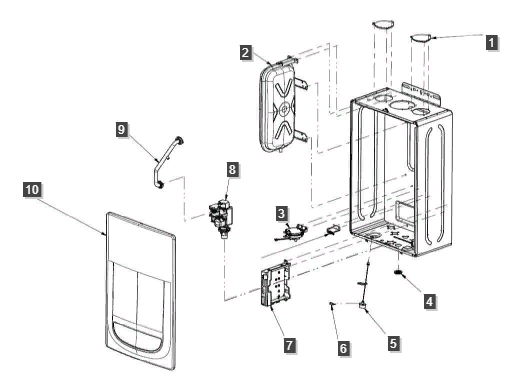 1
2
9
8
10
3
4
7
6
5