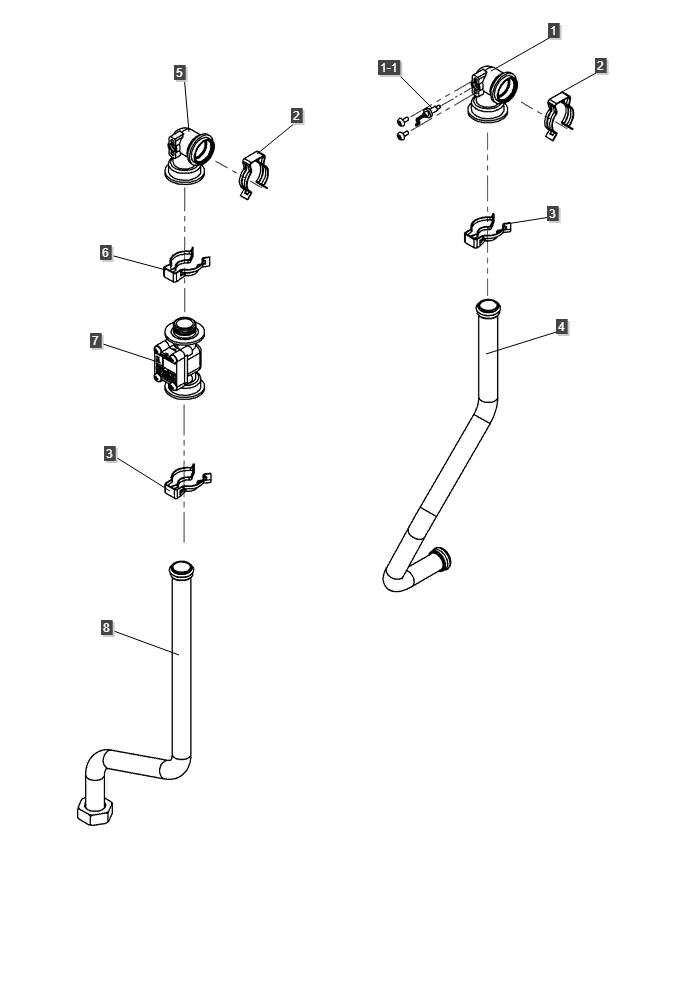 5
2
6
7
3
8
1
1-1
2
3
4